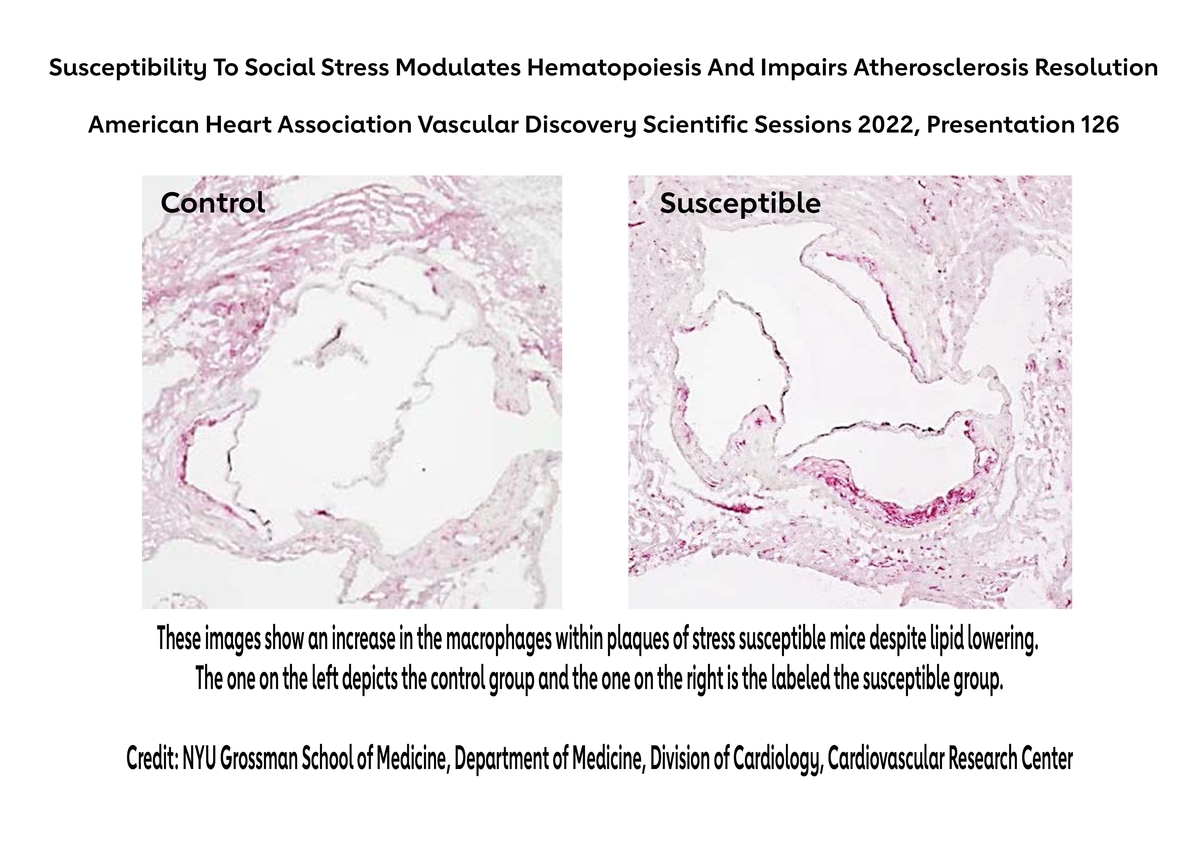 Susceptibility To Social Stress Modulates Hematopoiesis And Impairs Atherosclerosis Resolution

American Heart Association Vascular Discovery Scientific Sessions 2022, Presentation 126

Control

Susceptible

These images show an increase in the macrophages within plaques of stress susceptible mice despite lipid lowering. The one on the left depicts the control group and the one on the right is the labeled the susceptible group.

Credit: NYU Grossman School of Medicine, Department of Medicine, Division of Cardiology, Cardiovascular Research Center