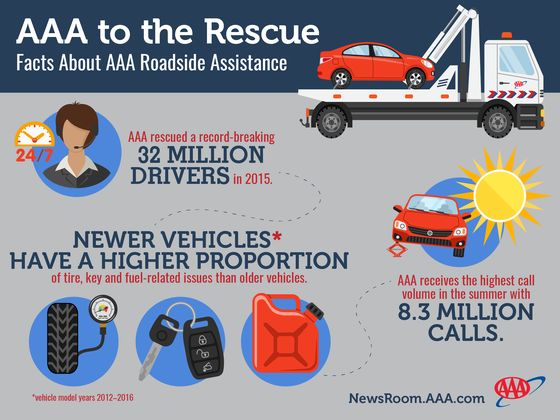 AAA to the Rescue
Facts About AAA Roadside Assistance

AAA

24/7

AAA rescued a record-breaking 32 MILLION DRIVERS in 2015.

NEWER VEHICLES* HAVE A HIGHER PROPORTION of tire, key and fuel-related issues than older vehicles.

AAA receives the highest call volume in the summer with 8.3 MILLION CALLS.

*vehicle model years 2012–2016

NewsRoom.AAA.com

AAA