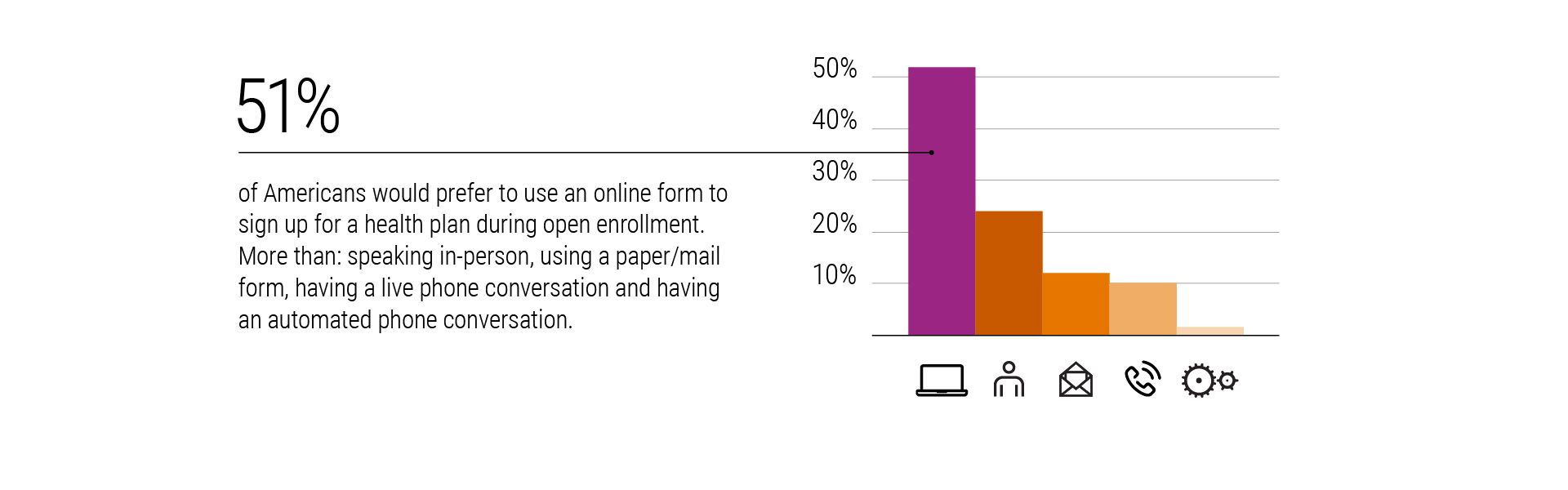 51%

of Americans would prefer to use an online form to sign up for a health plan during open enrollment. More than: speaking in-person, using a paper/mail form, having a live phone conversation and having an automated phone conversation.

50%
40%
30%
20%
10%