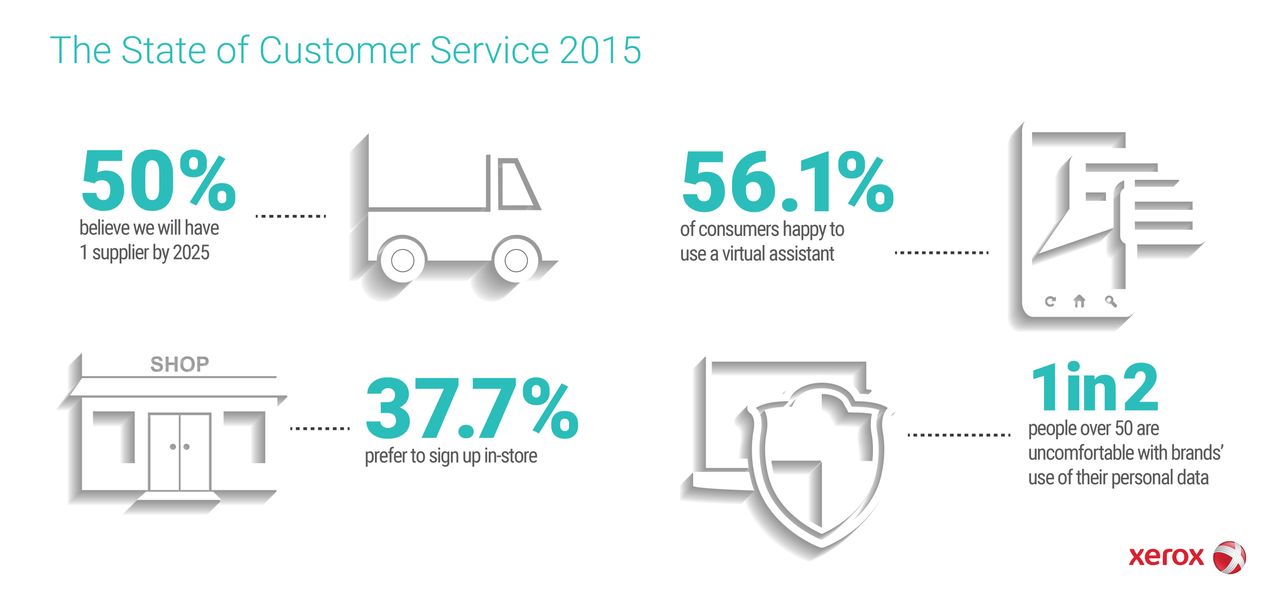 The State of Customer Service 2015

50%
believe we will have 1 supplier by 2025

56.1%
of consumers happy to use a virtual assistant

SHOP

37.7%
prefer to sign up in-store

1in2
people over 50 are uncomfortable with brands' use of their personal data

xerox