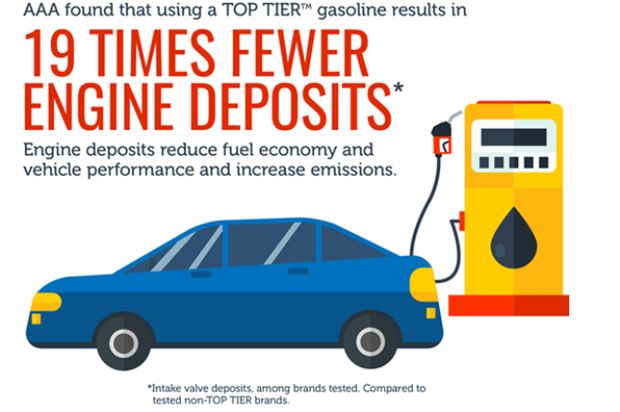 AAA found that using a TOP TIER™ gasoline results in

19 TIMES FEWER ENGINE DEPOSITS*

Engine deposits reduce fuel economy and vehicle performance and increase emissions.

*Intake valve deposits, among brands tested. Compared to tested non-TOP TIER brands.